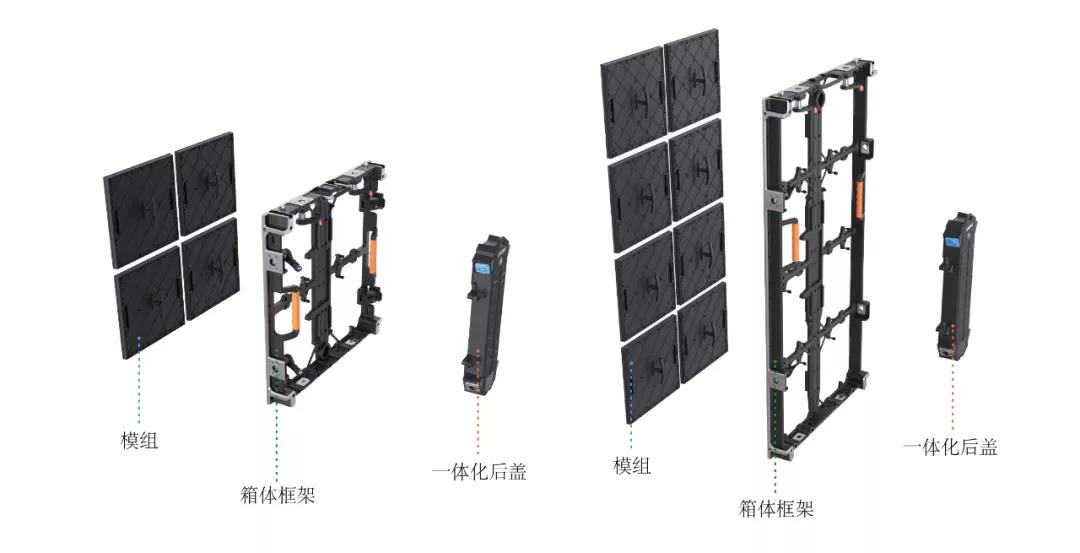 模组

箱体框架

一体化后盖

模组

箱体框架

一体化后盖