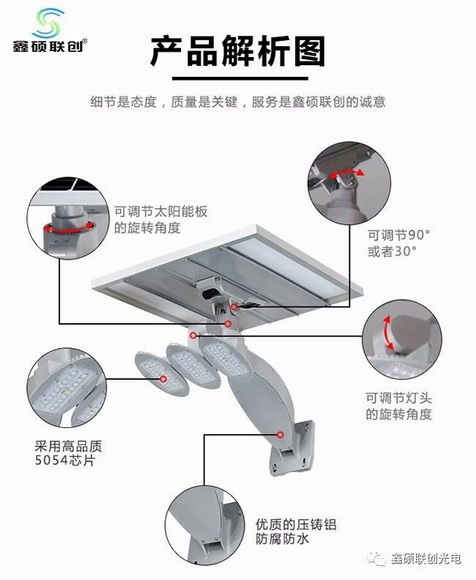 鑫硕联创®

产品解析图

细节是态度，质量是关键，服务是鑫硕联创的诚意

可调节太阳能板的旋转角度

可调节90°或者30°

可调节灯头的旋转角度

采用高品质5054芯片

优质的压铸铝防腐防水

鑫硕联创光电