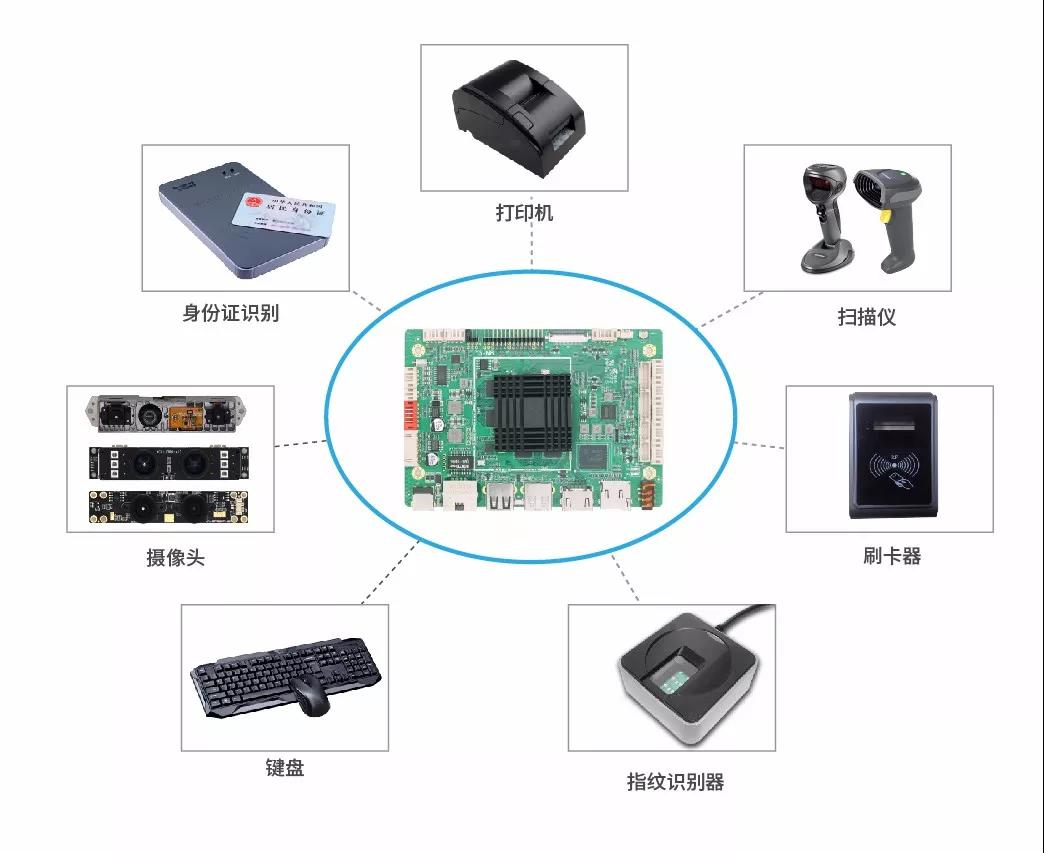 打印机

身份证识别

扫描仪

摄像头

刷卡器

键盘

指纹识别器